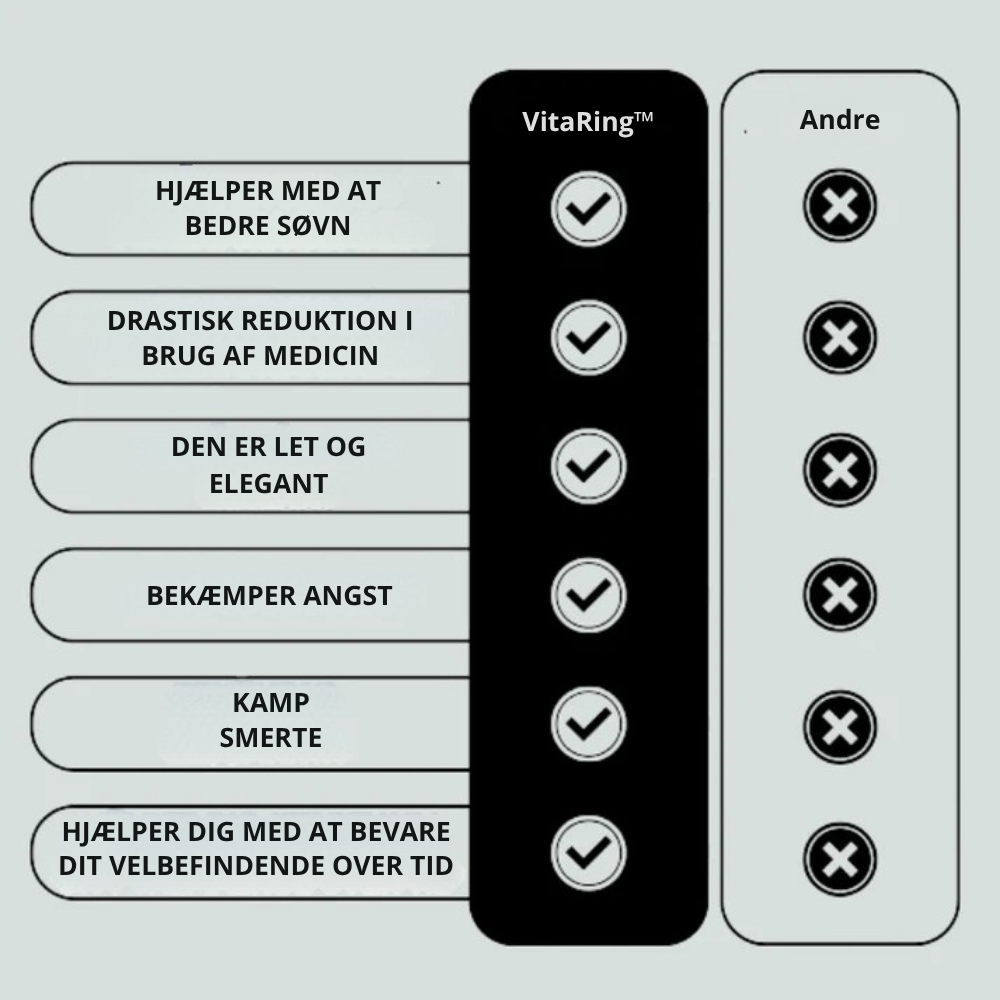 |  | VitaRing™ | Andre |
|---|---|---|
| HJÆLPER MED AT BEDRE SØVN | ✓ | ✗ |
| DRASTISK REDUKTION I BRUG AF MEDICIN | ✓ | ✗ |
| DEN ER LET OG ELEGANT | ✓ | ✗ |
| BEKÆMPER ANGST | ✓ | ✗ |
| KAMP SMERTE | ✓ | ✗ |
| HJÆLPER DIG MED AT BEVARE DIT VELBEFINDENDE OVER TID | ✓ | ✗ |