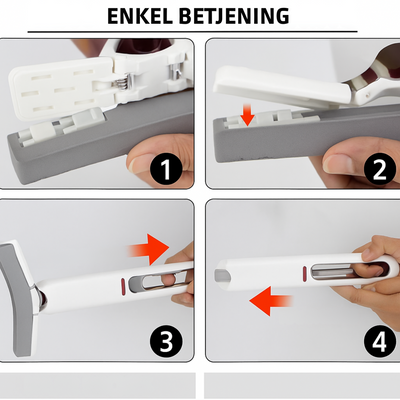 ENKEL BETJENING

1

2

3

4