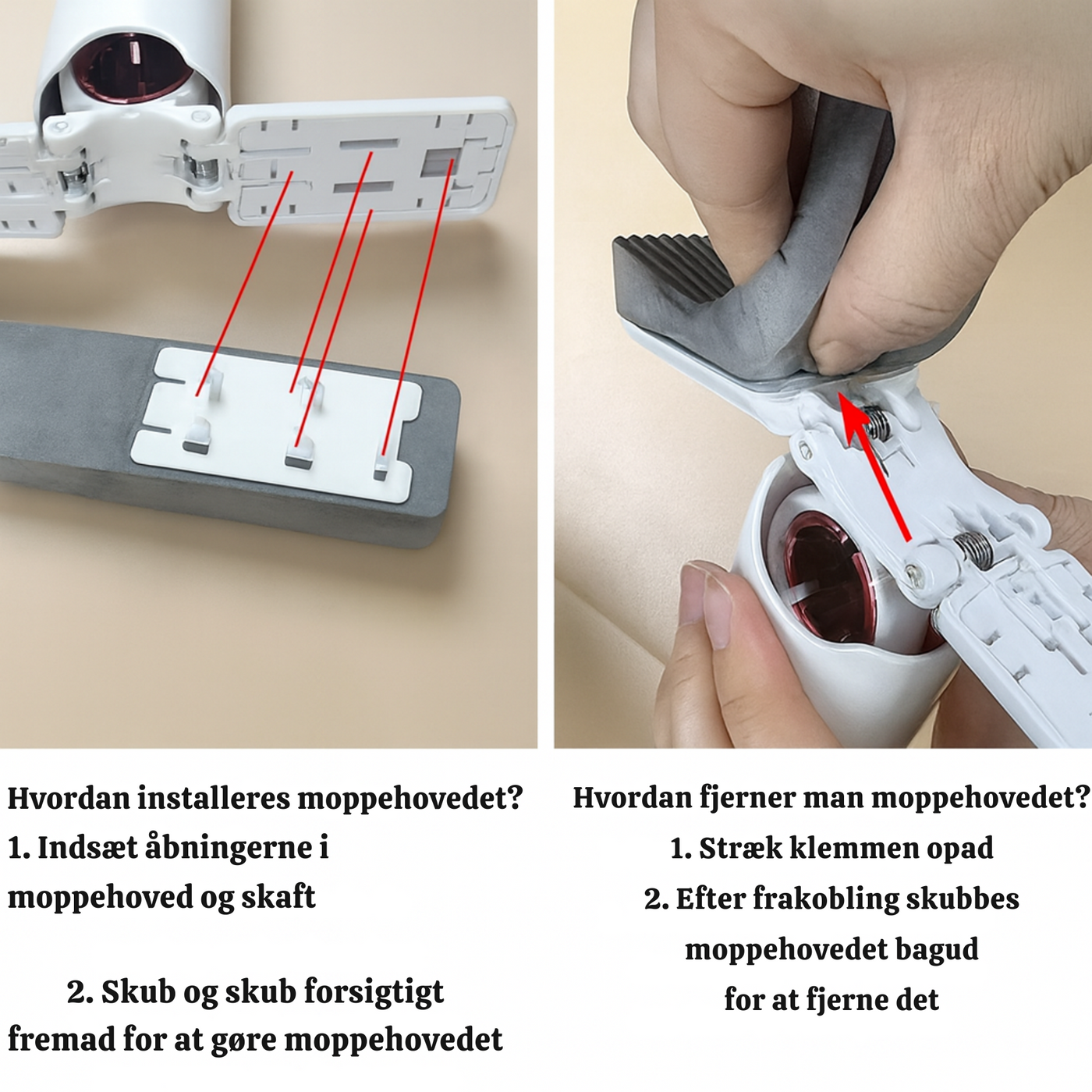 Hvordan installeres moppehovedet?
1. Indsæt åbningerne i moppehoved og skaft

2. Skub og skub forsigtigt fremad for at gøre moppehovedet

Hvordan fjerner man moppehovedet?
1. Stræk klemmen opad
2. Efter frakobling skubbes moppehovedet bagud for at fjerne det