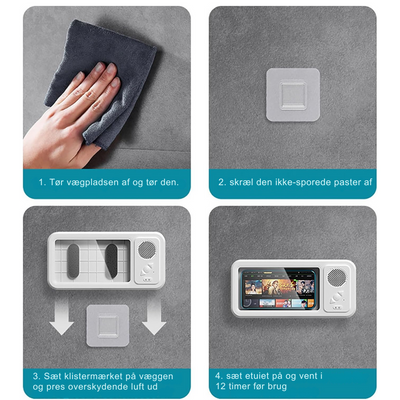 1. Tør vægpladsen af og tør den.

2. skræl den ikke-sporede paster af

3. Sæt klistermærket på væggen og pres overskydende luft ud

4. sæt etuiet på og vent i 12 timer før brug