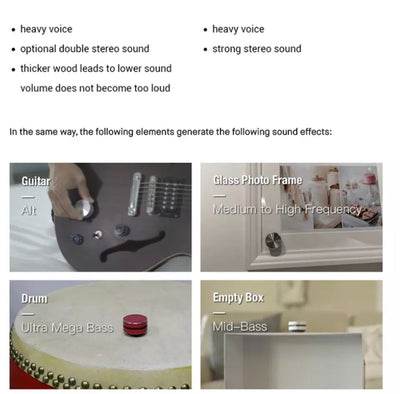 • heavy voice
• optional double stereo sound
• thicker wood leads to lower sound volume does not become too loud

• heavy voice
• strong stereo sound

In the same way, the following elements generate the following sound effects:

Guitar
—
Alt

Glass Photo Frame
—
Medium to High Frequency

Drum
—
Ultra Mega Bass

Empty Box
—
Mid-Bass